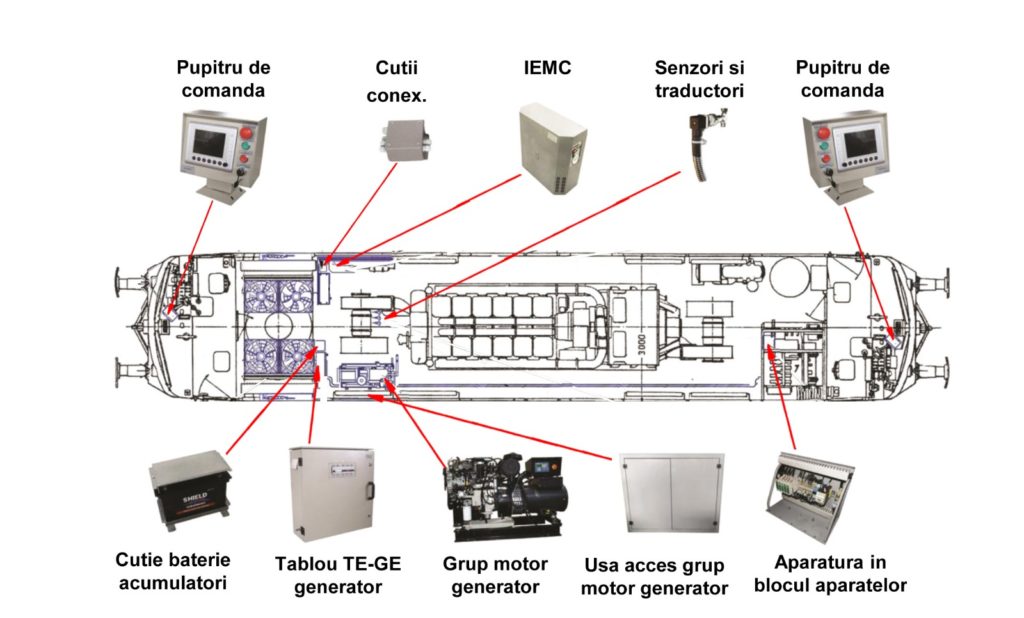 Pupitru de comanda

Cutii conex.

IEMC

Senzori si traductori

Pupitru de comanda

3000

SHIELD

Cutie baterie acumulatori

Tablou TE-GE generator

Grup motor generator

Usa acces grup motor generator

Aparatura in blocul aparatelor